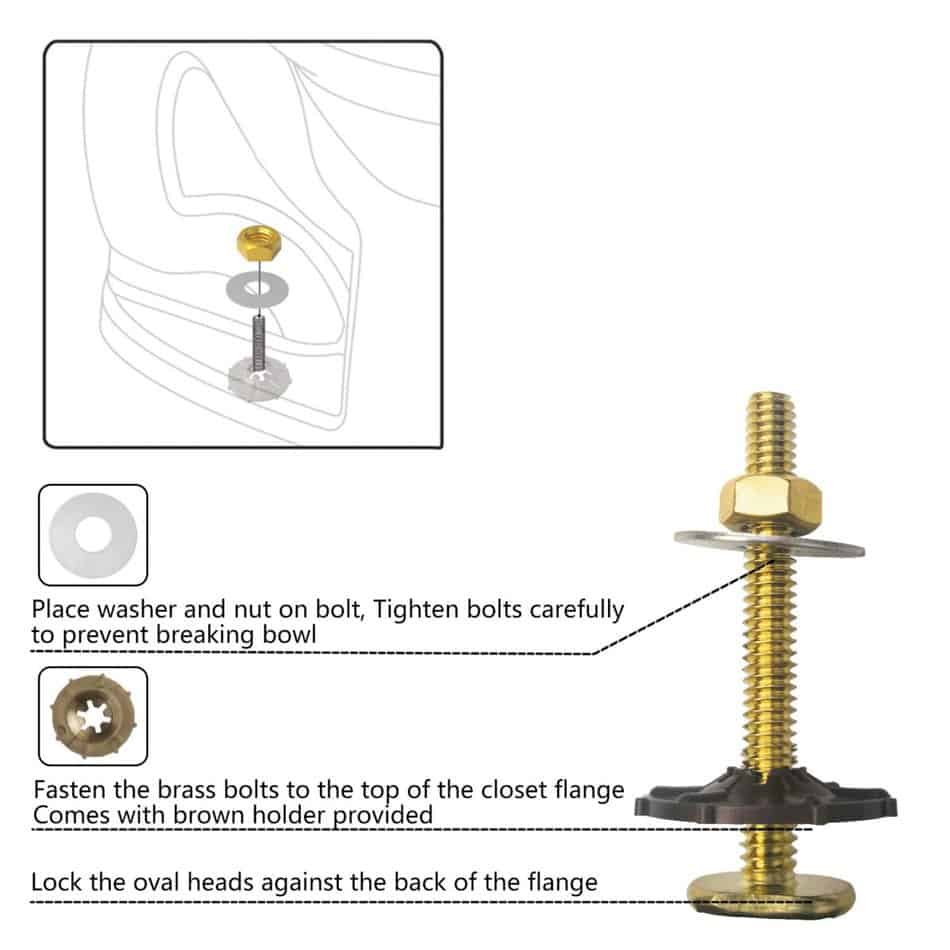 Place washer and nut on bolt, Tighten bolts carefully to prevent breaking bowl

Fasten the brass bolts to the top of the closet flange
Comes with brown holder provided

Lock the oval heads against the back of the flange